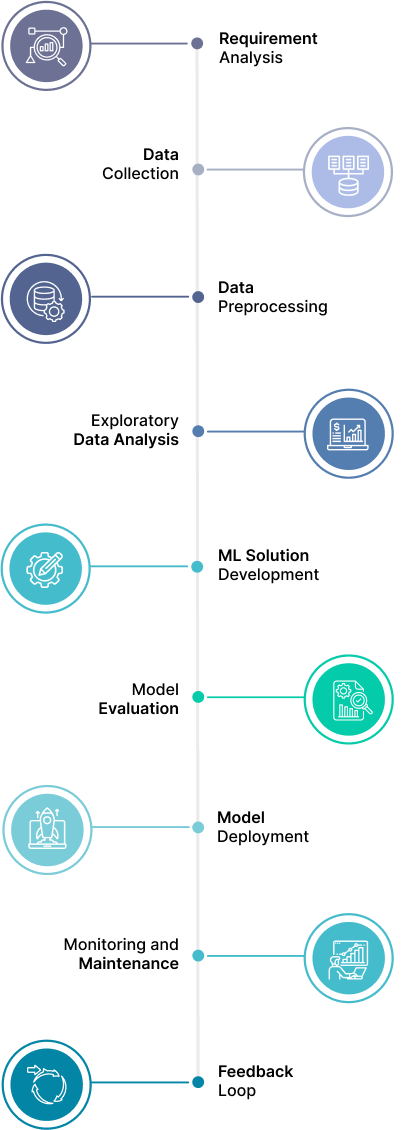 Requirement Analysis

Data Collection

Data Preprocessing

Exploratory Data Analysis

ML Solution Development

Model Evaluation

Model Deployment

Monitoring and Maintenance

Feedback Loop