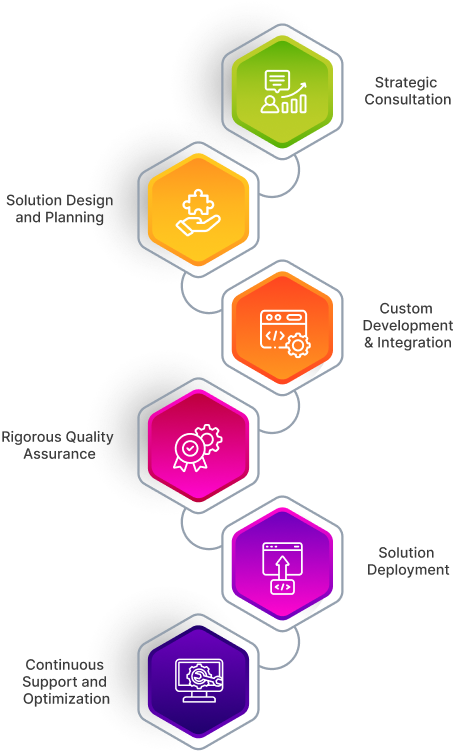 Strategic Consultation

Solution Design and Planning

Custom Development & Integration

Rigorous Quality Assurance

Solution Deployment

Continuous Support and Optimization